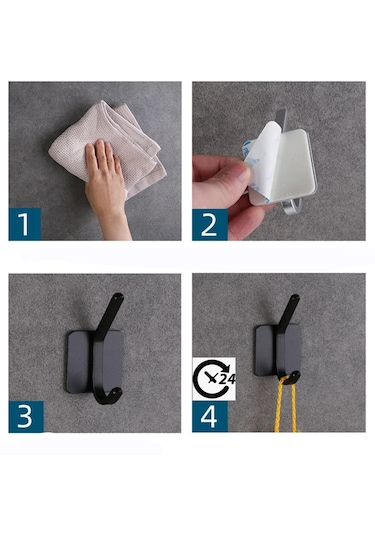 1

2

3

24

4