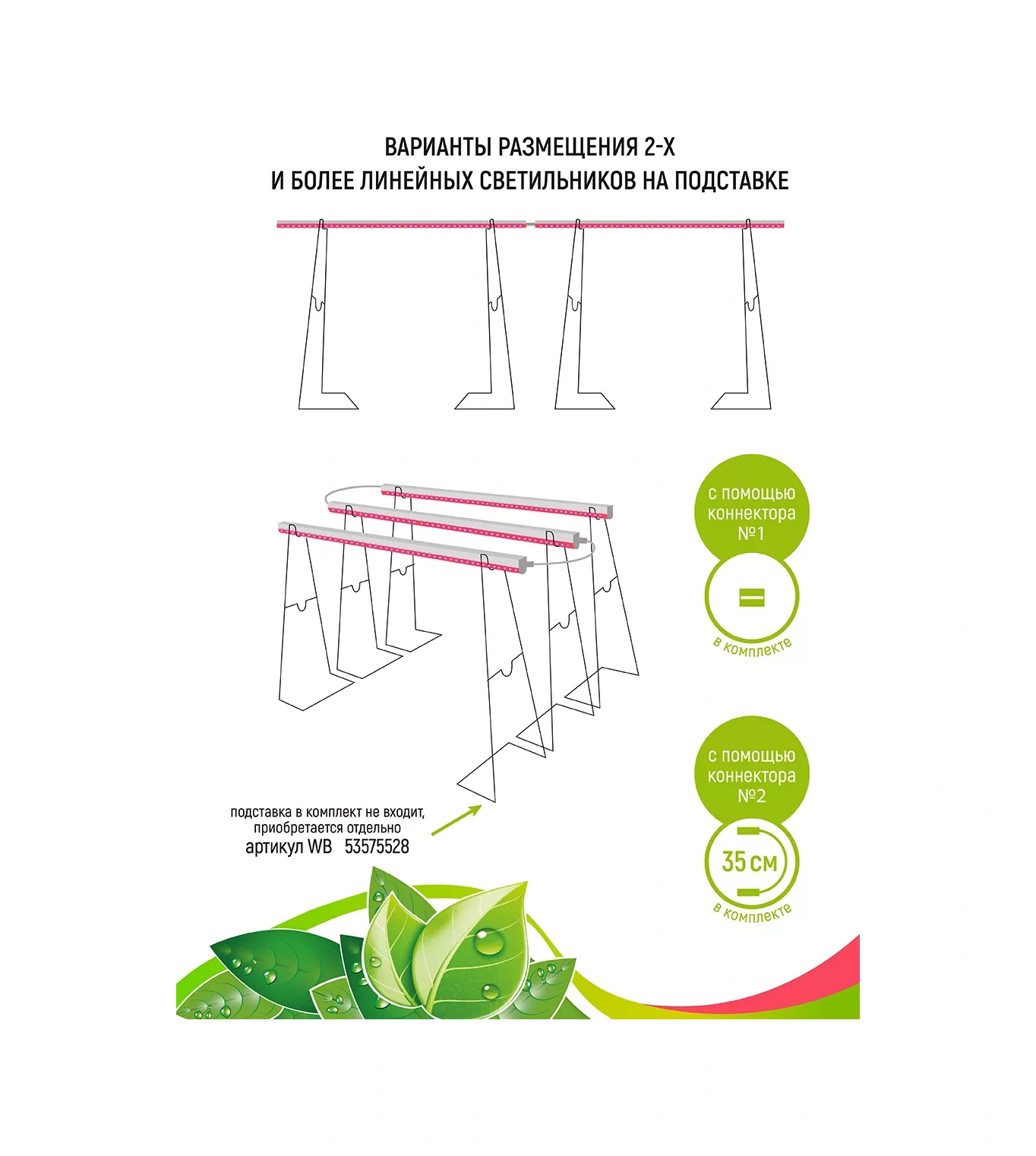 ВАРИАНТЫ РАЗМЕЩЕНИЯ 2-Х
И БОЛЕЕ ЛИНЕЙНЫХ СВЕТИЛЬНИКОВ НА ПОДСТАВКЕ

с помощью коннектора №1

в комплекте

с помощью коннектора №2

35 см

в комплекте

подставка в комплект не входит, приобретается отдельно
артикул WB 53575528