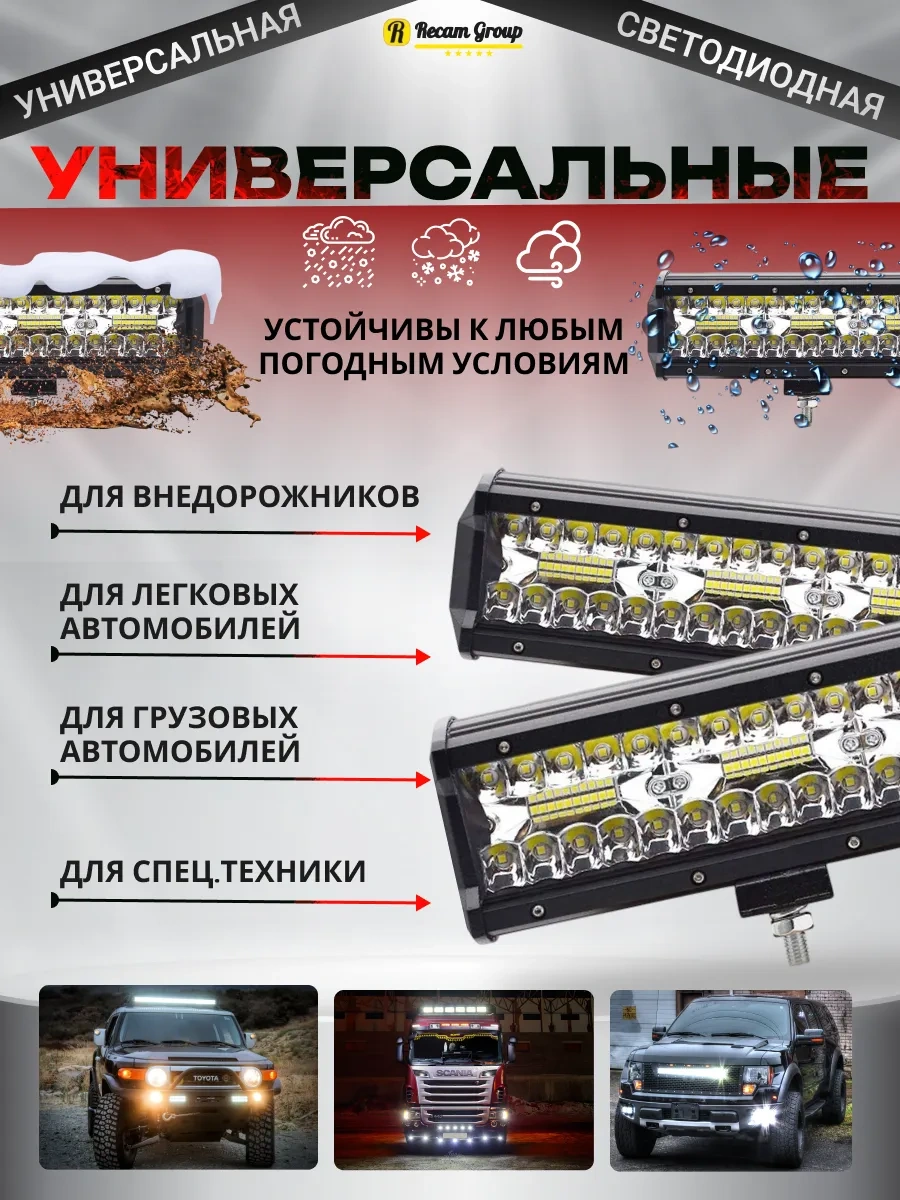 УНИВЕРСАЛЬНАЯ

R Recam Group

СВЕТОДИОДНАЯ

УНИВЕРСАЛЬНЫЕ

УСТОЙЧИВЫ К ЛЮБЫМ ПОГОДНЫМ УСЛОВИЯМ

ДЛЯ ВНЕДОРОЖНИКОВ

ДЛЯ ЛЕГКОВЫХ АВТОМОБИЛЕЙ

ДЛЯ ГРУЗОВЫХ АВТОМОБИЛЕЙ

ДЛЯ СПЕЦ.ТЕХНИКИ

TOYOTA

SCANIA