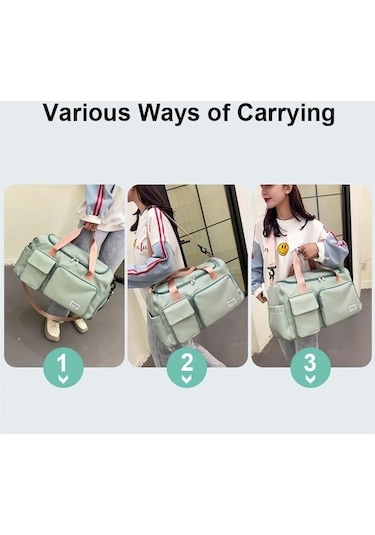 Various Ways of Carrying

1

2

3