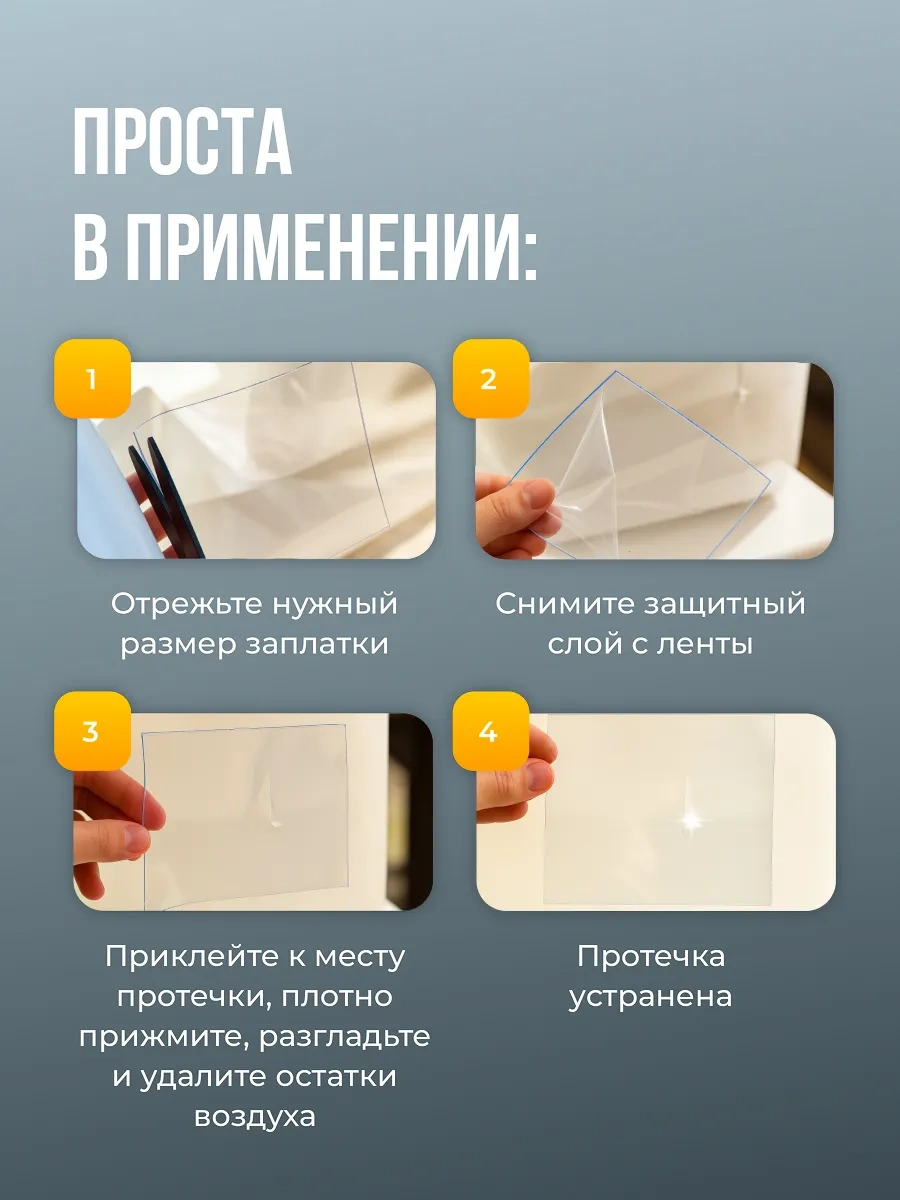 ПРОСТА В ПРИМЕНЕНИИ:

1

Отрежьте нужный размер заплатки

2

Снимите защитный слой с ленты

3

Приклейте к месту протечки, плотно прижмите, разгладьте и удалите остатки воздуха

4

Протечка устранена