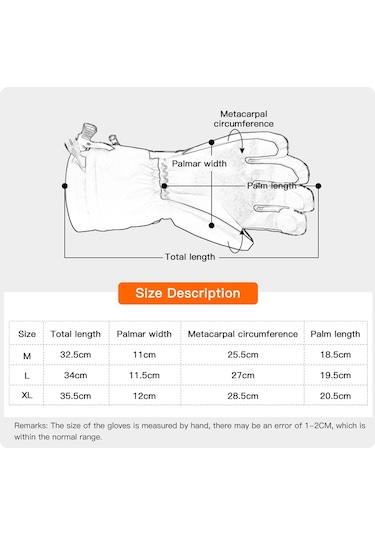 Metacarpal circumference

Palmar width

Palm length

Total length

Size Description

| Size | Total length | Palmar width | Metacarpal circumference | Palm length |
|---|---|---|---|---|
| M | 32.5cm | 11cm | 25.5cm | 18.5cm |
| L | 34cm | 11.5cm | 27cm | 19.5cm |
| XL | 35.5cm | 12cm | 28.5cm | 20.5cm |

Remarks: The size of the gloves is measured by hand, there may be an error of 1-2CM, which is within the normal range.