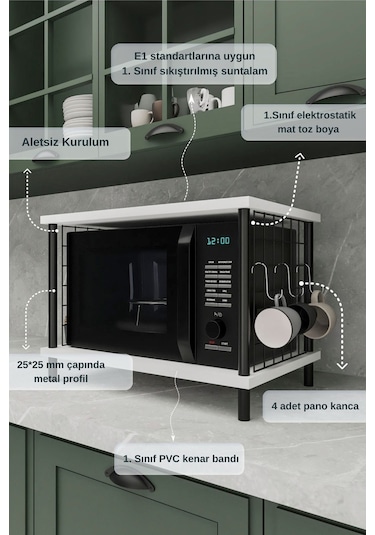 E1 standartlarına uygun
1. Sınıf sıkıştırılmış suntalam

1.Sınıf elektrostatik mat toz boya

Aletsiz Kurulum

12:00

25*25 mm çapında metal profil

4 adet pano kanca

1. Sınıf PVC kenar bandı