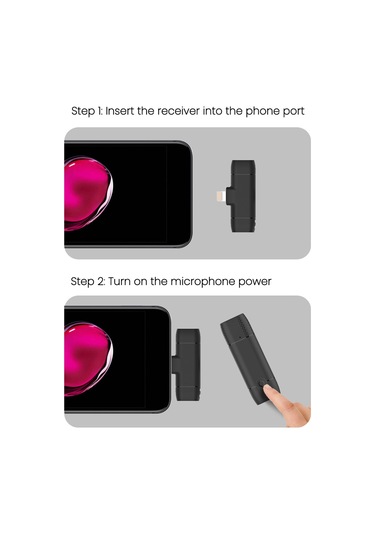 Step 1: Insert the receiver into the phone port

Step 2: Turn on the microphone power