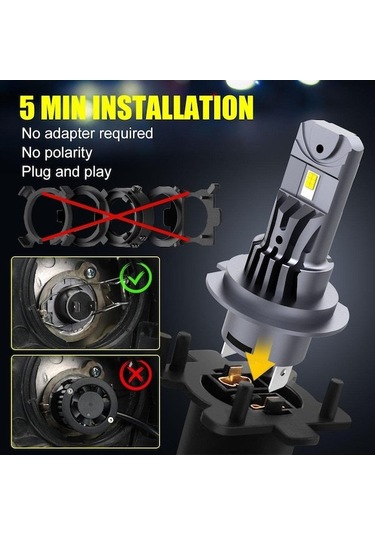 5 MIN INSTALLATION
No adapter required
No polarity
Plug and play