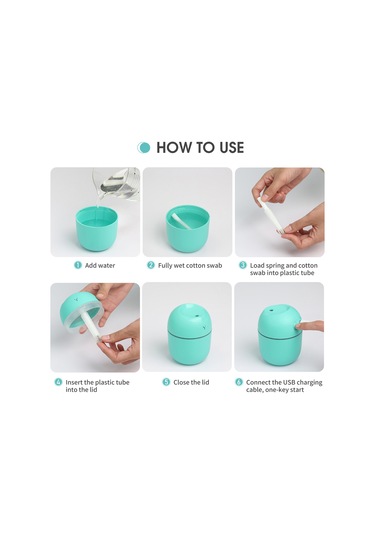 HOW TO USE

1 Add water

2 Fully wet cotton swab

3 Load spring and cotton swab into plastic tube

4 Insert the plastic tube into the lid

5 Close the lid

6 Connect the USB charging cable, one-key start