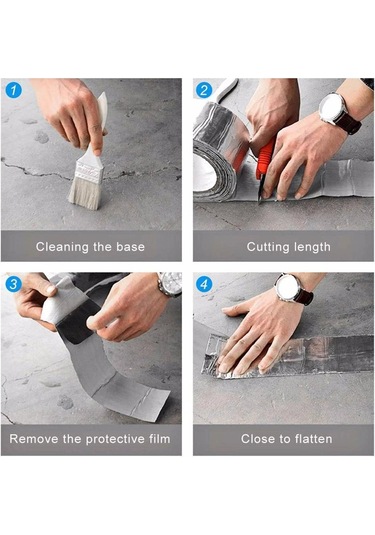 1

Cleaning the base

2

Cutting length

3

Remove the protective film

4

Close to flatten