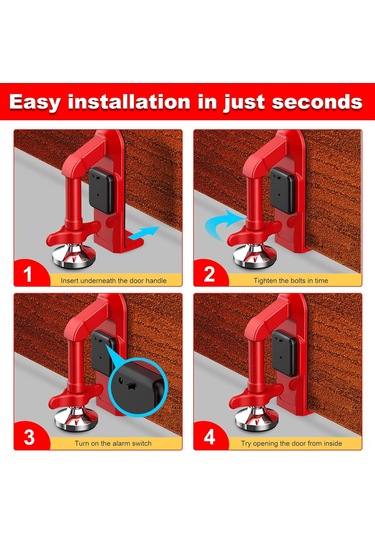 Easy installation in just seconds

1
Insert underneath the door handle

2
Tighten the bolts in time

3
Turn on the alarm switch

4
Try opening the door from inside