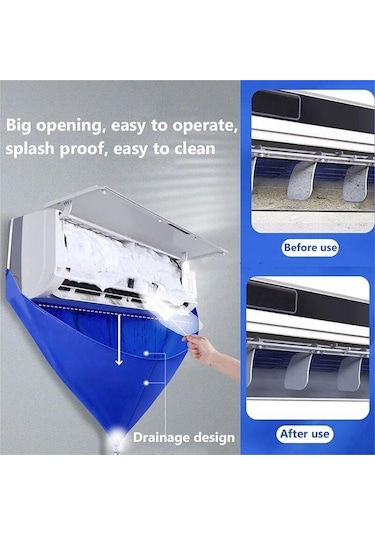 Big opening, easy to operate, splash proof, easy to clean

Drainage design

Before use

After use