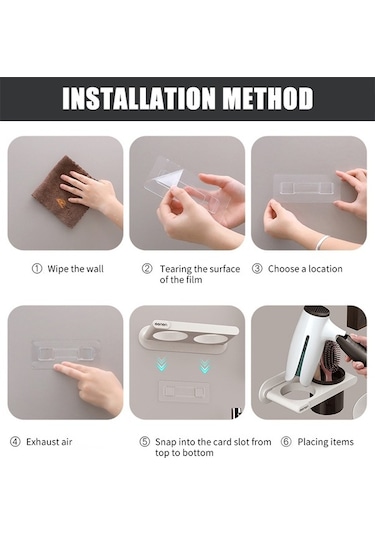 INSTALLATION METHOD

① Wipe the wall

② Tearing the surface of the film

③ Choose a location

④ Exhaust air

⑤ Snap into the card slot from top to bottom

⑥ Placing items