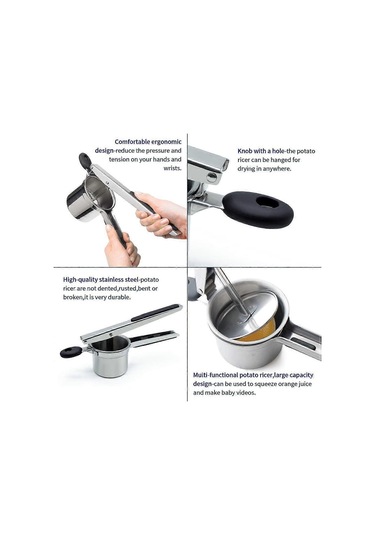 Comfortable ergonomic design-reduce the pressure and tension on your hands and wrists.

Knob with a hole-the potato ricer can be hanged for drying in anywhere.

High-quality stainless steel-potato ricer are not dented,rusted,bent or broken,it is very durable.

Multi-functional potato ricer,large capacity design-can be used to squeeze orange juice and make baby videos.