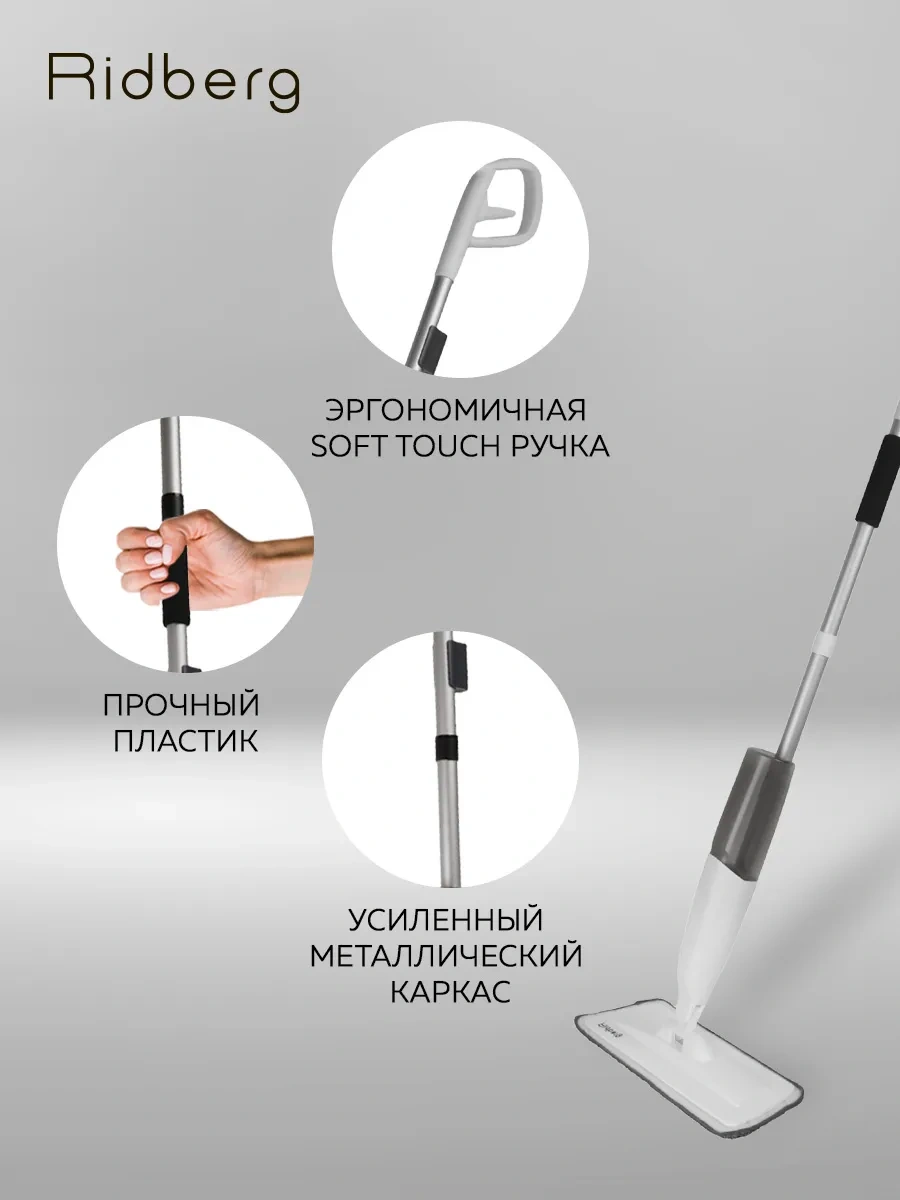 Ridberg

ЭРГОНОМИЧНАЯ SOFT TOUCH РУЧКА

ПРОЧНЫЙ ПЛАСТИК

УСИЛЕННЫЙ МЕТАЛЛИЧЕСКИЙ КАРКАС