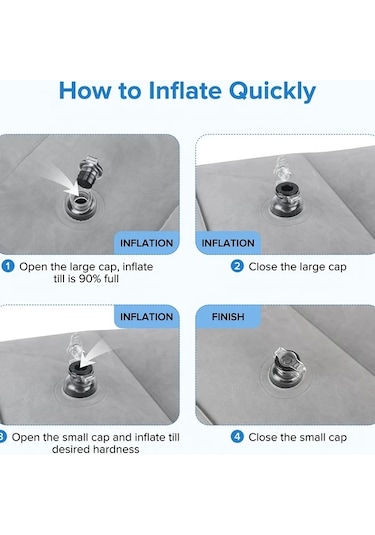 How to Inflate Quickly

INFLATION

1 Open the large cap, inflate till is 90% full

INFLATION

2 Close the large cap

INFLATION

3 Open the small cap and inflate till desired hardness

FINISH

4 Close the small cap