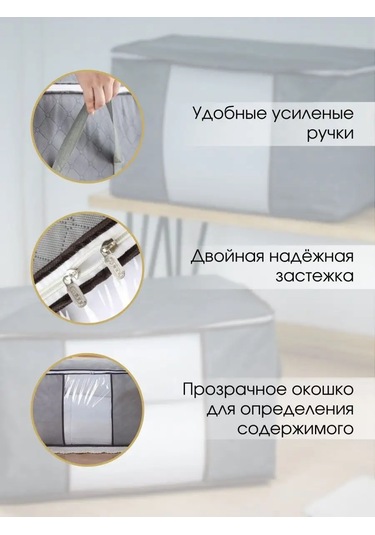 Удобные усиленые ручки

Двойная надёжная застежка

Прозрачное окошко для определения содержимого