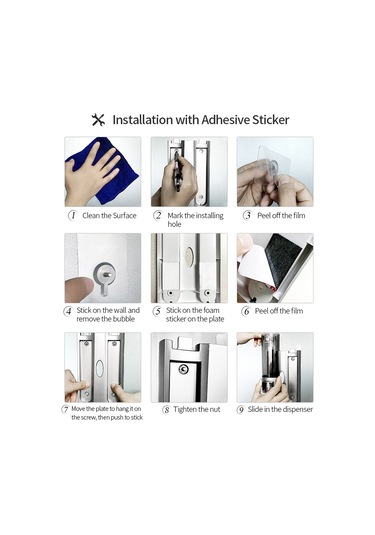 Installation with Adhesive Sticker

1 Clean the Surface

2 Mark the installing hole

3 Peel off the film

4 Stick on the wall and remove the bubble

5 Stick on the foam sticker on the plate

6 Peel off the film

7 Move the plate to hang it on the screw, then push to stick

8 Tighten the nut

9 Slide in the dispenser