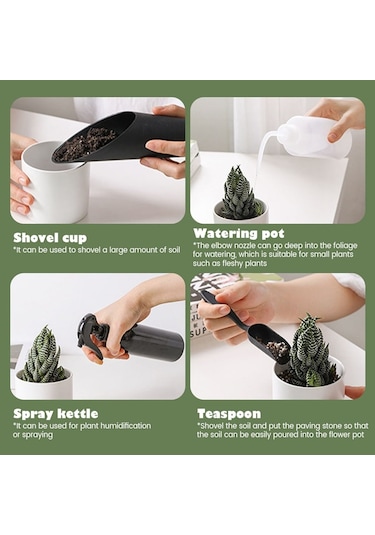 Shovel cup
*It can be used to shovel a large amount of soil

Watering pot
*The elbow nozzle can go deep into the foliage for watering, which is suitable for small plants such as fleshy plants

Spray kettle
*It can be used for plant humidification or spraying

Teaspoon
*Shovel the soil and put the paving stone so that the soil can be easily poured into the flower pot