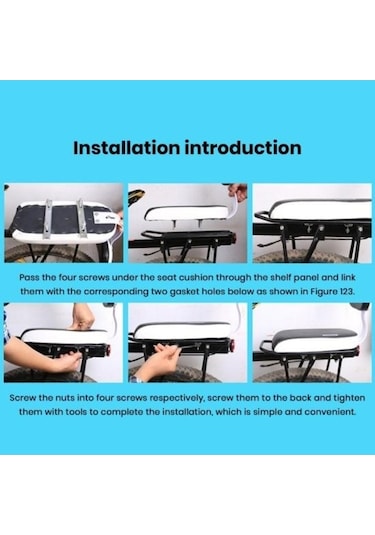 Installation introduction

Pass the four screws under the seat cushion through the shelf panel and link them with the corresponding two gasket holes below as shown in Figure 123.

Screw the nuts into four screws respectively, screw them to the back and tighten them with tools to complete the installation, which is simple and convenient.