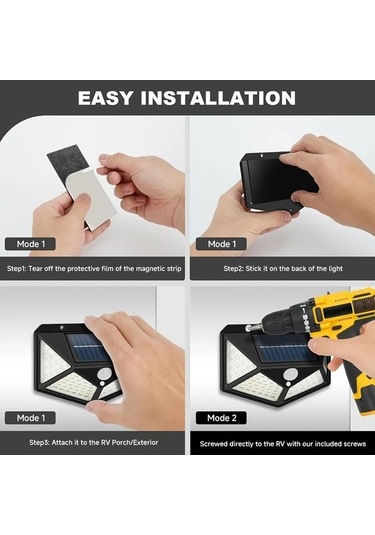 EASY INSTALLATION

Mode 1

Step1: Tear off the protective film of the magnetic strip

Mode 1

Step2: Stick it on the back of the light

Mode 1

Step3: Attach it to the RV Porch/Exterior

Mode 2

Screwed directly to the RV with our included screws