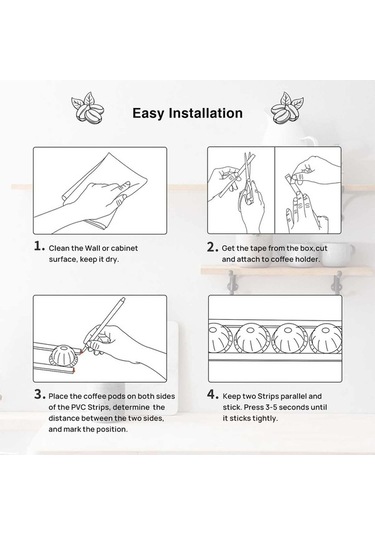 Easy Installation

1. Clean the Wall or cabinet surface, keep it dry.

2. Get the tape from the box,cut and attach to coffee holder.

3. Place the coffee pods on both sides of the PVC Strips, determine the distance between the two sides, and mark the position.

4. Keep two Strips parallel and stick. Press 3-5 seconds until it sticks tightly.