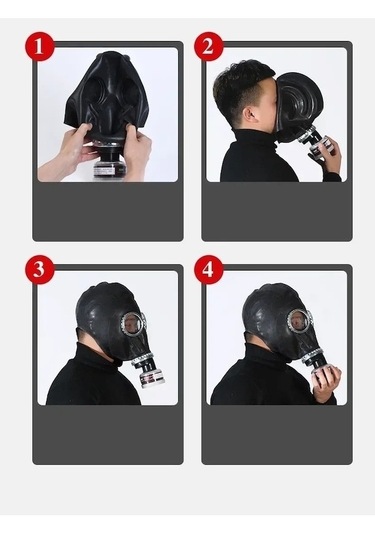 1
2
3
4