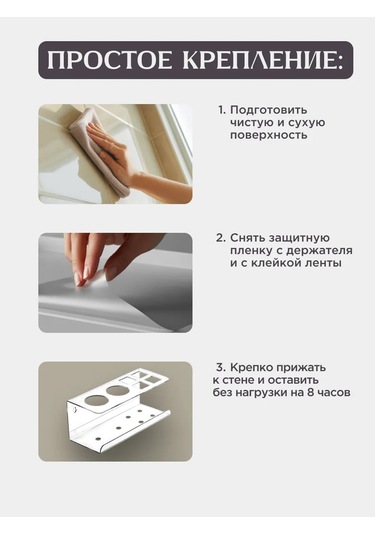 ПРОСТОЕ КРЕПЛЕНИЕ:

1. Подготовить чистую и сухую поверхность

2. Снять защитную пленку с держателя и с клейкой ленты

3. Крепко прижать к стене и оставить без нагрузки на 8 часов