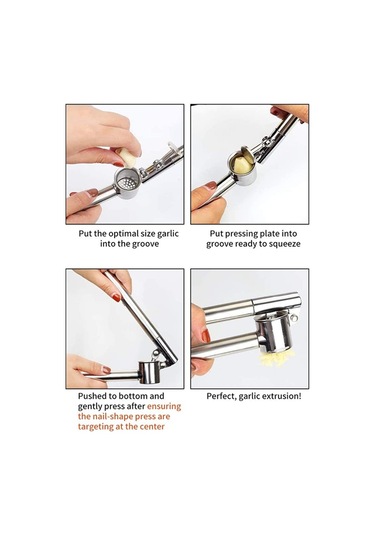 Put the optimal size garlic into the groove

Put pressing plate into groove ready to squeeze

Pushed to bottom and gently press after ensuring the nail-shape press are targeting at the center

Perfect, garlic extrusion!