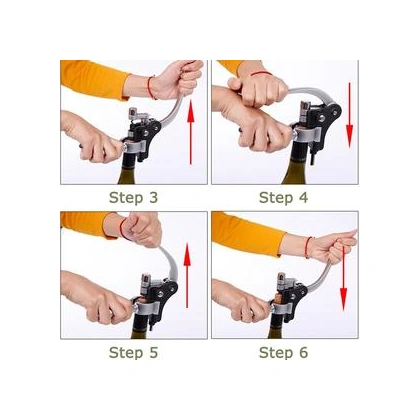 Step 3

Step 4

Step 5

Step 6