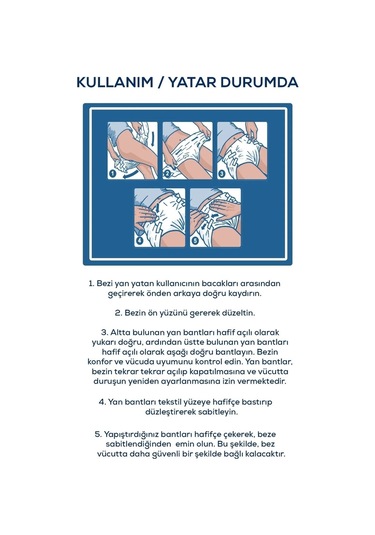 KULLANIM / YATAR DURUMDA

1
2
3
4
5

1. Bezi yan yatan kullanıcının bacakları arasından geçirerek önden arkaya doğru kaydırın.

2. Bezin ön yüzünü gererek düzeltin.

3. Altta bulunan yan bantları hafif açılı olarak yukarı doğru, ardından üstte bulunan yan bantları hafif açılı olarak aşağı doğru bantlayın. Bezin konfor ve vücuda uyumunu kontrol edin. Yan bantlar, bezin tekrar tekrar açılıp kapatılmasına ve vücutta duruşun yeniden ayarlanmasına izin vermektedir.

4. Yan bantları tekstil yüzeye hafifçe bastırıp düzleştirerek sabitleyin.

5. Yapıştırdığınız bantları hafifçe çekerek, beze sabitlendiğinden emin olun. Bu şekilde, bez vücutta daha güvenli bir şekilde bağlı kalacaktır.