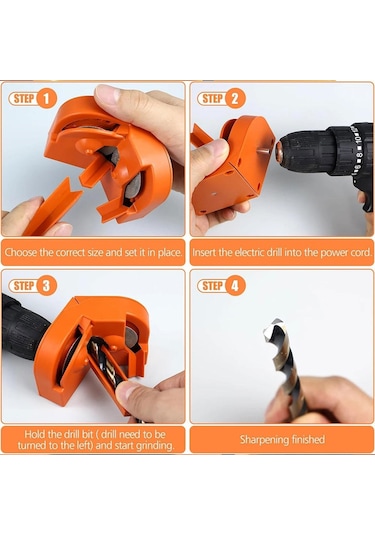 STEP 1

Choose the correct size and set it in place.

STEP 2

Insert the electric drill into the power cord.

STEP 3

Hold the drill bit ( drill need to be turned to the left) and start grinding.

STEP 4

Sharpening finished