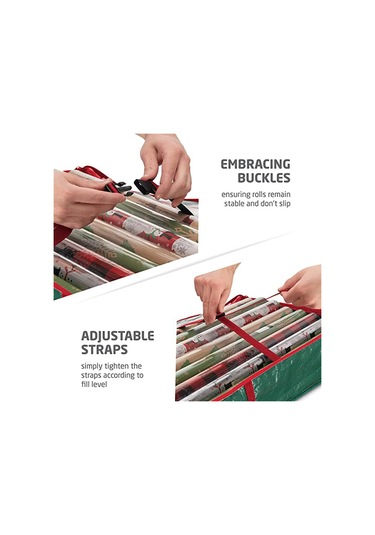 EMBRACING BUCKLES

ensuring rolls remain stable and don't slip

ADJUSTABLE STRAPS

simply tighten the straps according to fill level