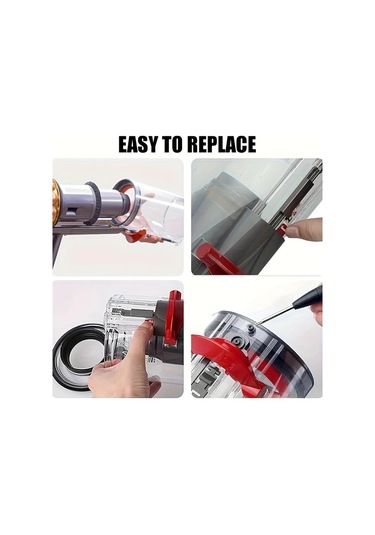 EASY TO REPLACE