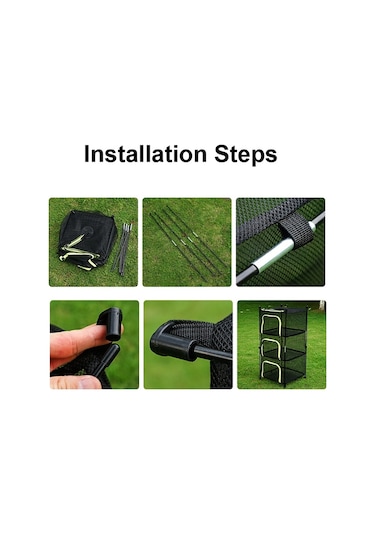 Installation Steps