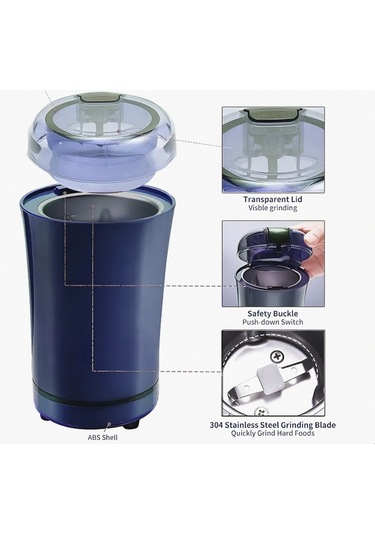 Transparent Lid
Visble grinding

Safety Buckle
Push-down Switch

304 Stainless Steel Grinding Blade
Quickly Grind Hard Foods

ABS Shell