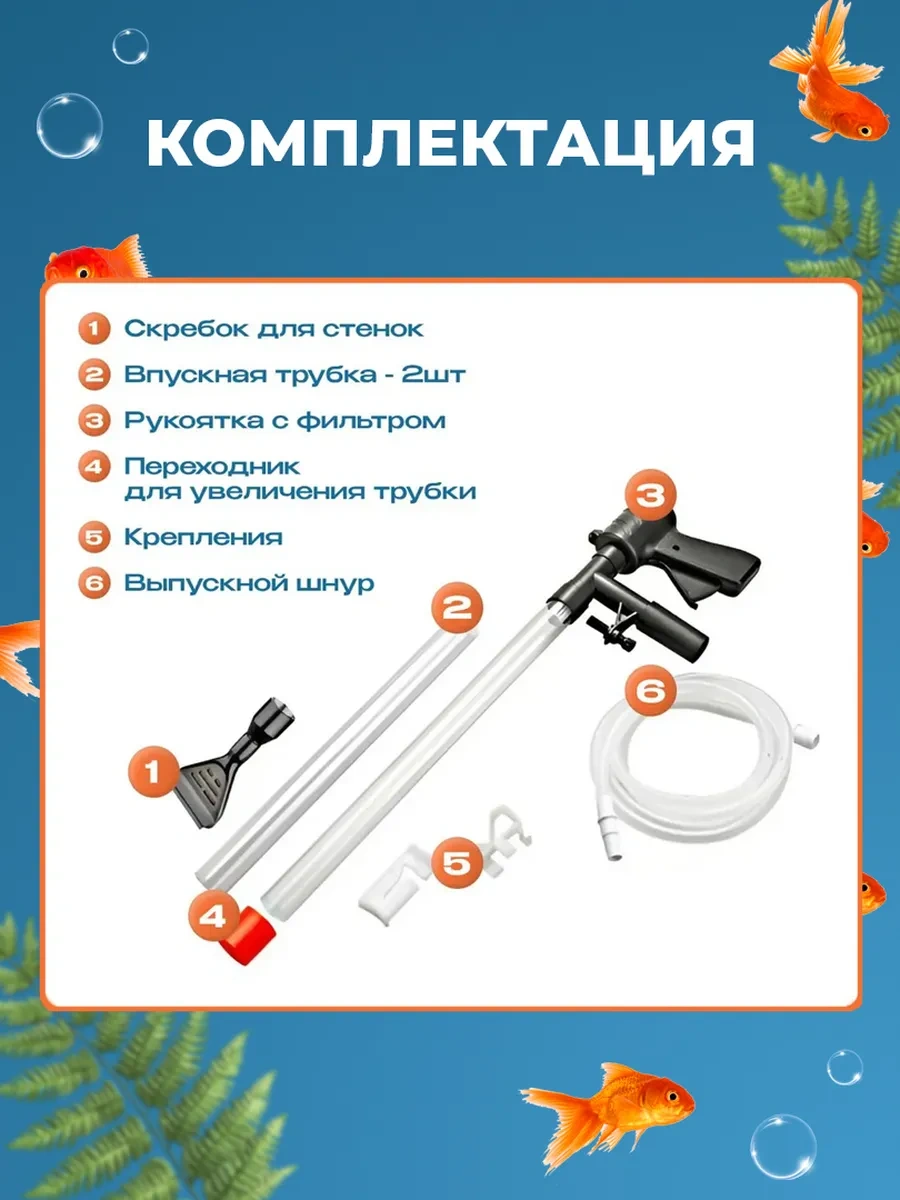 КОМПЛЕКТАЦИЯ

1 Скребок для стенок
2 Впускная трубка - 2шт
3 Рукоятка с фильтром
4 Переходник для увеличения трубки
5 Крепления
6 Выпускной шнур

3
2
6
1
5
4