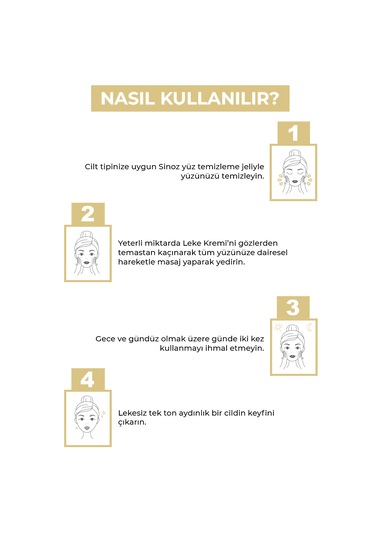 NASIL KULLANILIR?

1

Cilt tipinize uygun Sinoz yüz temizleme jeliyle yüzünüzü temizleyin.

2

Yeterli miktarda Leke Kremi'ni gözlerden temastan kaçınarak tüm yüzünüze dairesel hareketle masaj yaparak yedirin.

3

Gece ve gündüz olmak üzere günde iki kez kullanmayı ihmal etmeyin.

4

Lekesiz tek ton aydınlık bir cildin keyfini çıkarın.