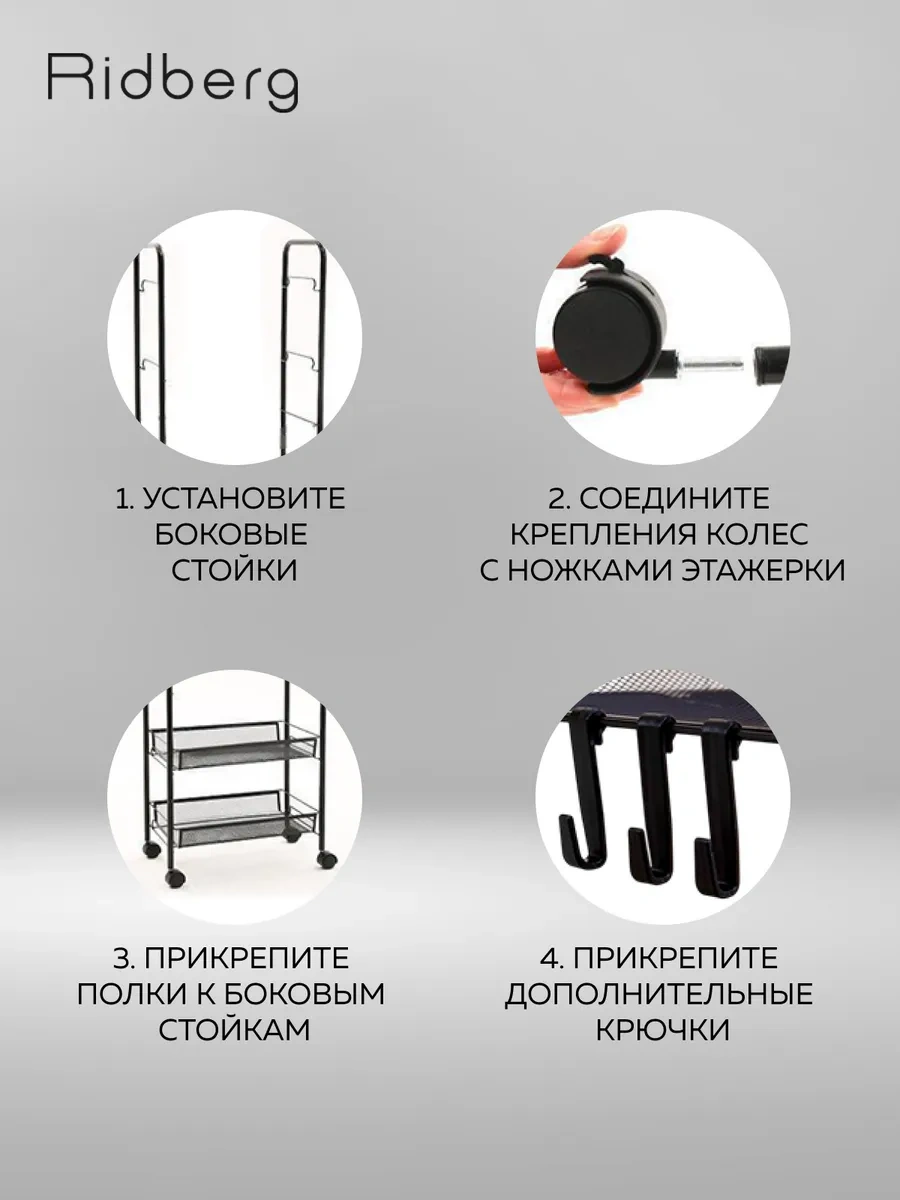 Ridberg

1. УСТАНОВИТЕ БОКОВЫЕ СТОЙКИ

2. СОЕДИНИТЕ КРЕПЛЕНИЯ КОЛЕС С НОЖКАМИ ЭТАЖЕРКИ

3. ПРИКРЕПИТЕ ПОЛКИ К БОКОВЫМ СТОЙКАМ

4. ПРИКРЕПИТЕ ДОПОЛНИТЕЛЬНЫЕ КРЮЧКИ