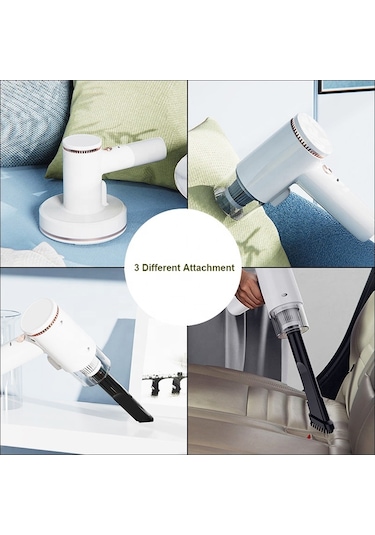 3 Different Attachment