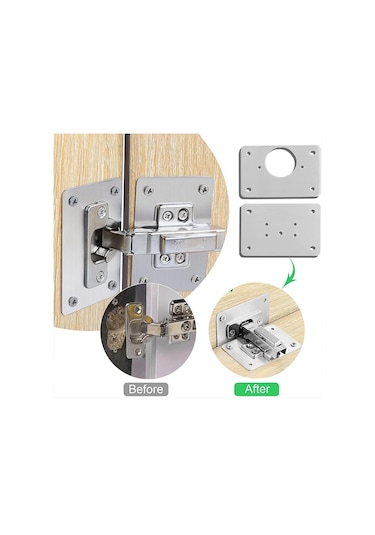 Before

After