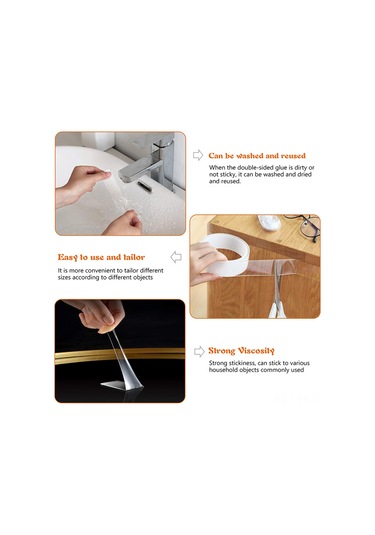 Can be washed and reused

When the double-sided glue is dirty or not sticky, it can be washed and dried and reused.

Easy to use and tailor

It is more convenient to tailor different sizes according to different objects

Strong Viscosity

Strong stickiness, can stick to various household objects commonly used