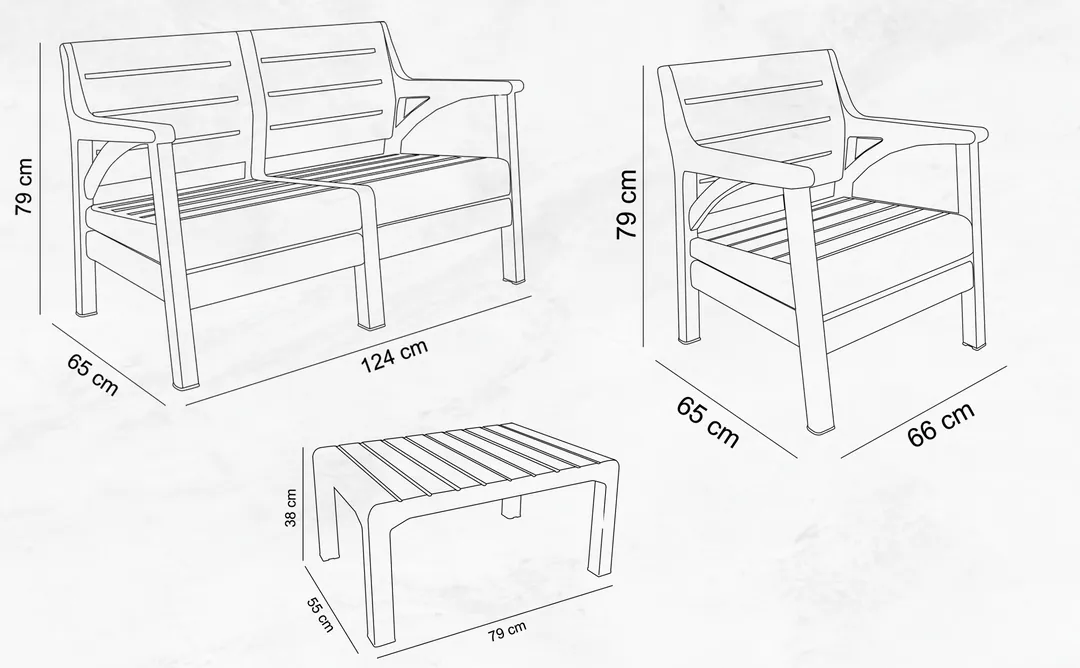 79 cm
65 cm
124 cm
79 cm
65 cm
66 cm
38 cm
55 cm
79 cm