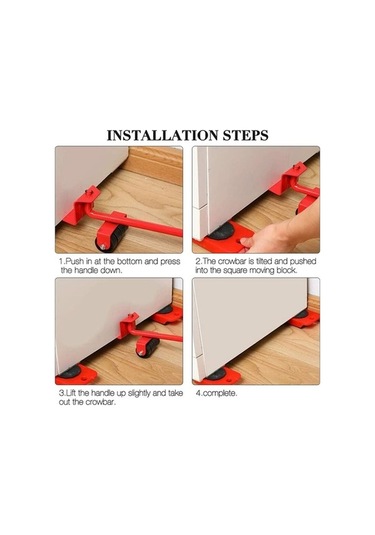 INSTALLATION STEPS

1.Push in at the bottom and press the handle down.

2.The crowbar is tilted and pushed into the square moving block.

3.Lift the handle up slightly and take out the crowbar.

4.complete.