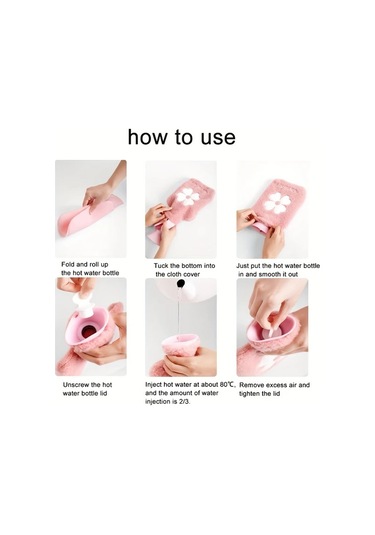 how to use

Fold and roll up the hot water bottle

Tuck the bottom into the cloth cover

Just put the hot water bottle in and smooth it out

Unscrew the hot water bottle lid

Inject hot water at about 80℃, and the amount of water injection is 2/3.

Remove excess air and tighten the lid