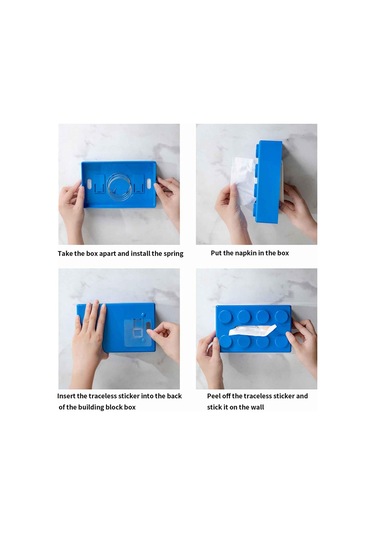 Take the box apart and install the spring

Put the napkin in the box

Insert the traceless sticker into the back of the building block box

Peel off the traceless sticker and stick it on the wall