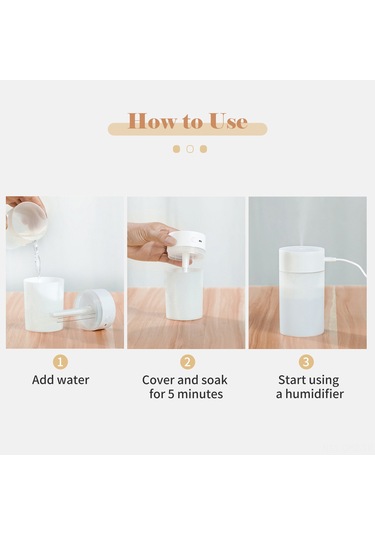 How to Use

1
Add water

2
Cover and soak for 5 minutes

3
Start using a humidifier