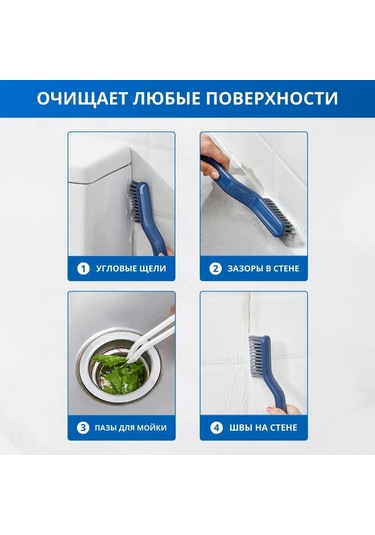 ОЧИЩАЕТ ЛЮБЫЕ ПОВЕРХНОСТИ

1 УГЛОВЫЕ ЩЕЛИ

2 ЗАЗОРЫ В СТЕНЕ

3 ПАЗЫ ДЛЯ МОЙКИ

4 ШВЫ НА СТЕНЕ