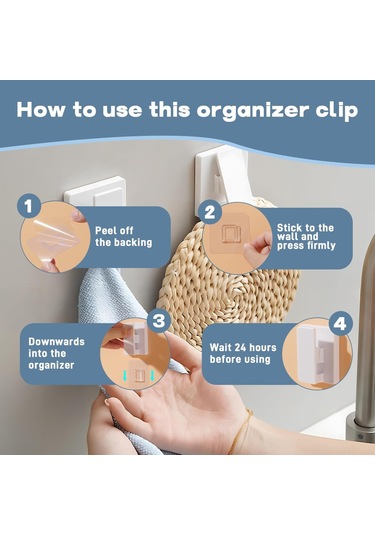 How to use this organizer clip

1
Peel off the backing

2
Stick to the wall and press firmly

3
Downwards into the organizer

4
Wait 24 hours before using