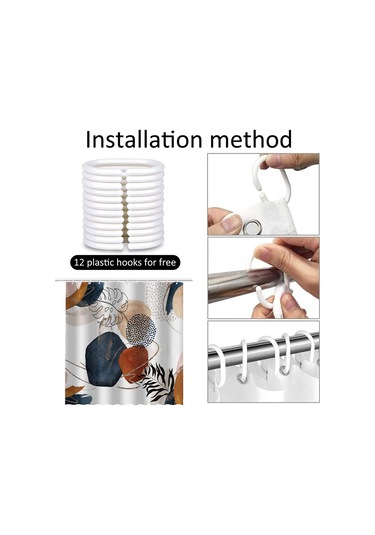 Installation method

12 plastic hooks for free