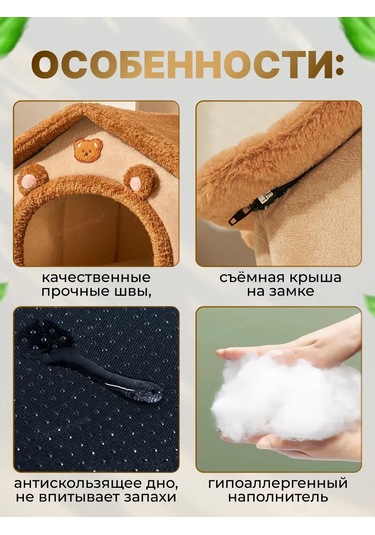 ОСОБЕННОСТИ:

FromMyHeart

качественные прочные швы,

съёмная крыша на замке

FromMyHeart

антискользящее дно, не впитывает запахи

гипоаллергенный наполнитель