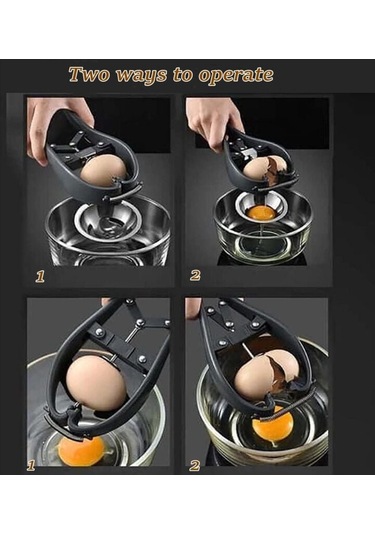 Two ways to operate

1

2

1

2