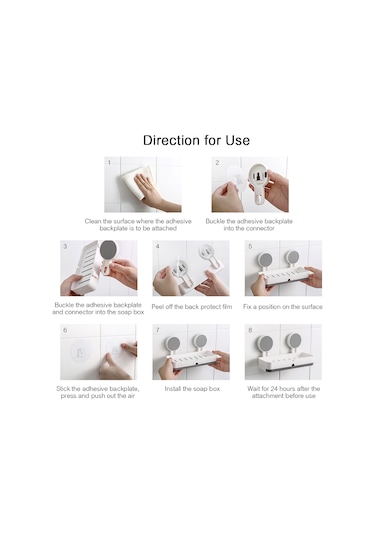 Direction for Use

1

Clean the surface where the adhesive backplate is to be attached

2

Buckle the adhesive backplate into the connector

3

Buckle the adhesive backplate and connector into the soap box

4

Peel off the back protect film

5

Fix a position on the surface

6

Stick the adhesive backplate, press and push out the air

7

Install the soap box

8

Wait for 24 hours after the attachment before use